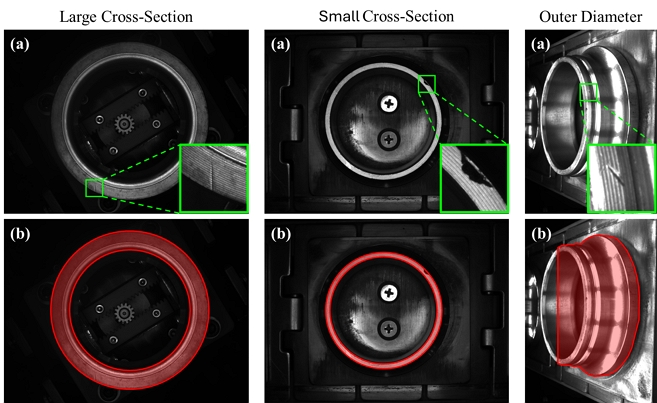 Large Cross-Section

(a)

(b)

Small Cross-Section

(a)

(b)

Outer Diameter

(a)

(b)