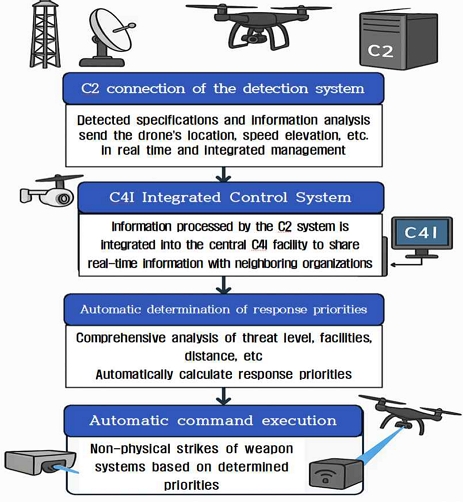 C2

C2 connection of the detection system

Detected specifications and information analysis send the drone's location, speed elevation, etc. in real time and integrated management

C4I Integrated Control System

Information processed by the C2 system is integrated into the central C4I facility to share real-time information with neighboring organizations

C4I

Automatic determination of response priorities

Comprehensive analysis of threat level, facilities, distance, etc
Automatically calculate response priorities

Automatic command execution

Non-physical strikes of weapon systems based on determined priorities